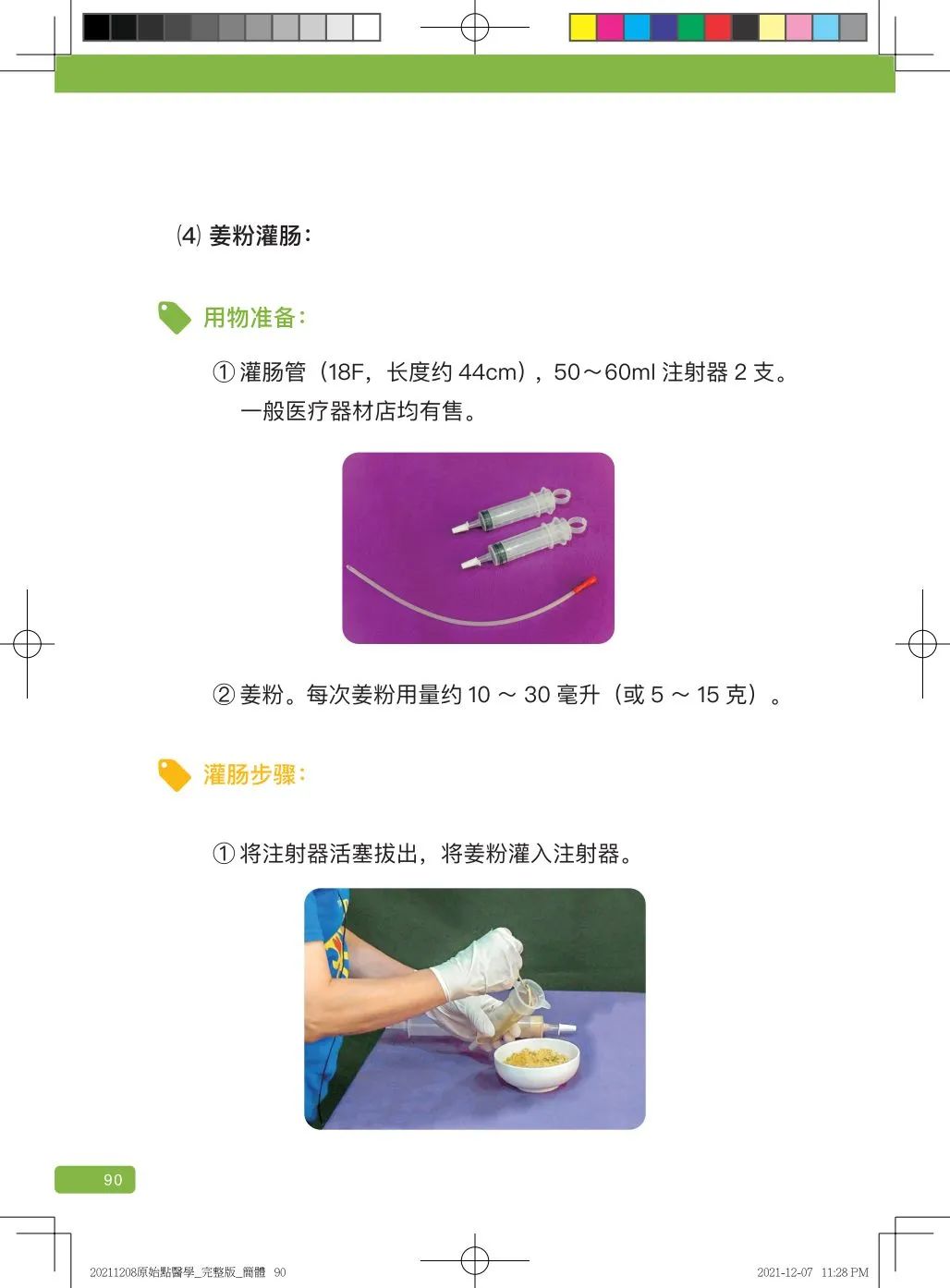 ⑷ 姜粉灌肠：

用物准备：

① 灌肠管（18F，长度约 44cm），50～60ml 注射器 2 支。一般医疗器材店均有售。

② 姜粉。每次姜粉用量约 10 ～ 30 毫升（或 5 ～ 15 克）。

灌肠步骤：

① 将注射器活塞拔出，将姜粉灌入注射器。

90

20211208原始點醫學_完整版_簡體 90

2021-12-07 11:28 PM