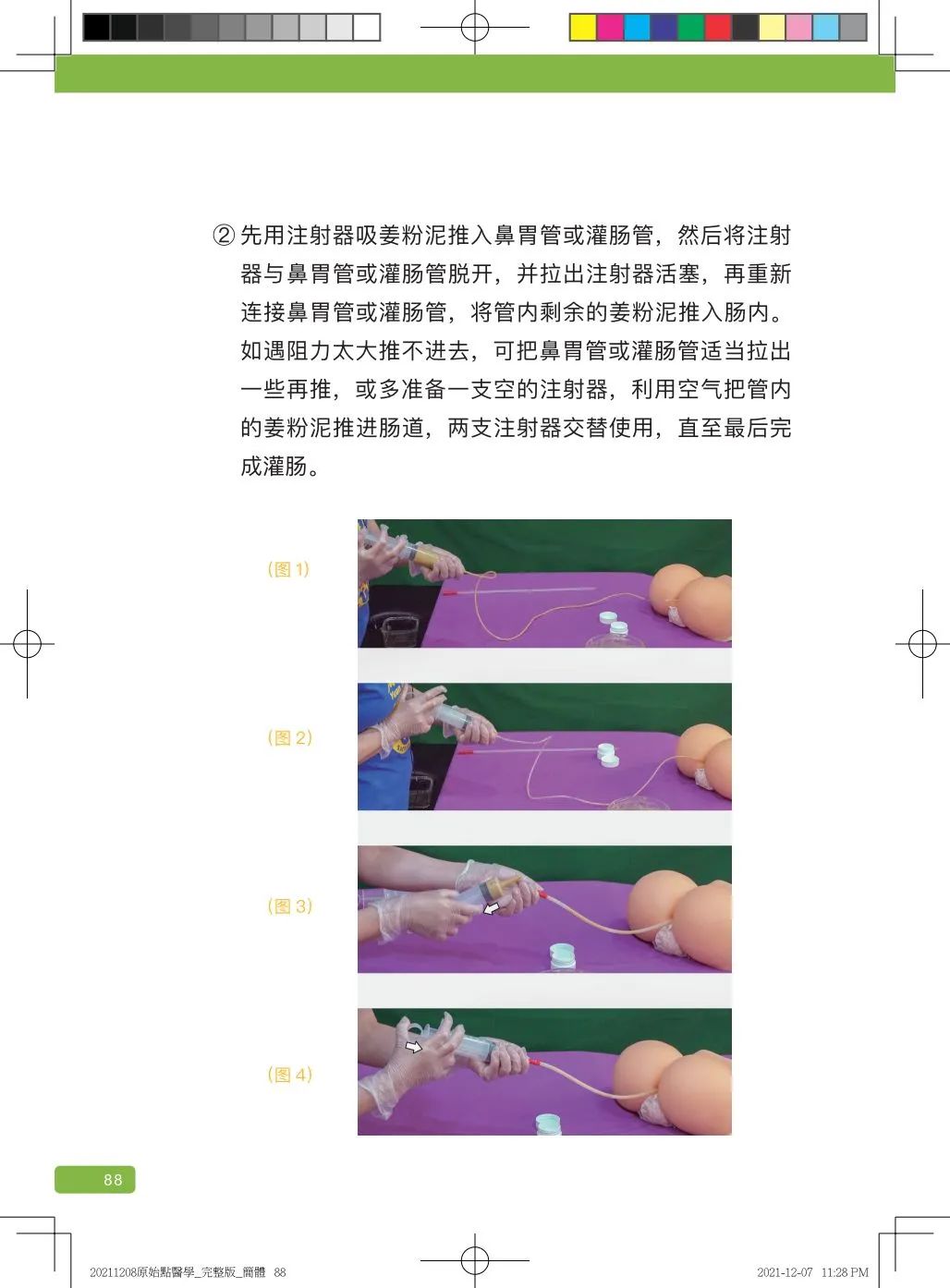 ② 先用注射器吸姜粉泥推入鼻胃管或灌肠管，然后将注射器与鼻胃管或灌肠管脱开，并拉出注射器活塞，再重新连接鼻胃管或灌肠管，将管内剩余的姜粉泥推入肠内。如遇阻力太大推不进去，可把鼻胃管或灌肠管适当拉出一些再推，或多准备一支空的注射器，利用空气把管内的姜粉泥推进肠道，两支注射器交替使用，直至最后完成灌肠。

（图 1）

（图 2）

（图 3）

（图 4）

88

20211208原始點醫學_完整版_簡體 88

2021-12-07 11:28 PM