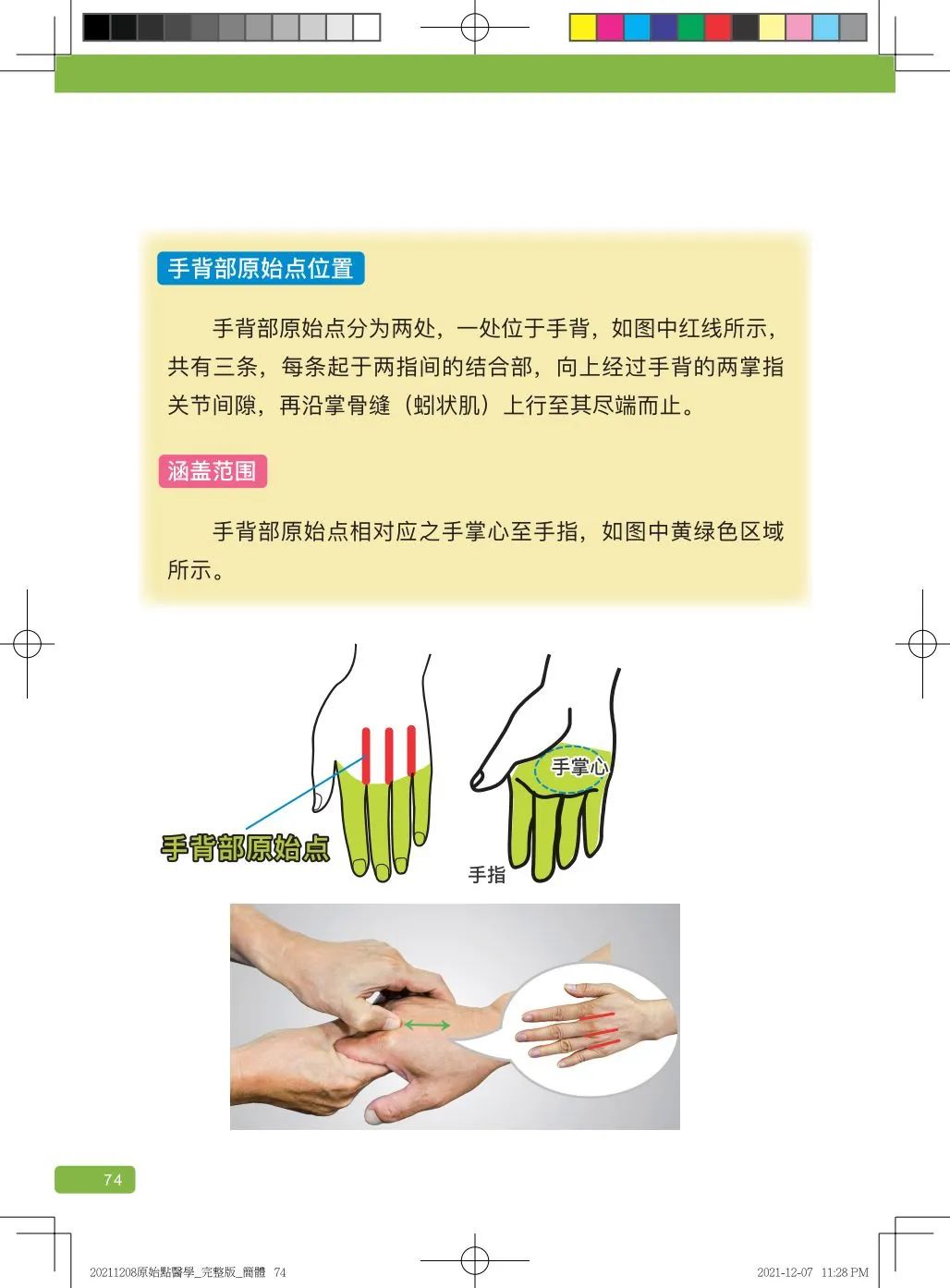 手背部原始点位置

手背部原始点分为两处，一处位于手背，如图中红线所示，共有三条，每条起于两指间的结合部，向上经过手背的两掌指关节间隙，再沿掌骨缝（蚓状肌）上行至其尽端而止。

涵盖范围

手背部原始点相对应之手掌心至手指，如图中黄绿色区域所示。

手背部原始点

手掌心

手指

74

20211208原始點醫學_完整版_簡體 74

2021-12-07 11:28 PM