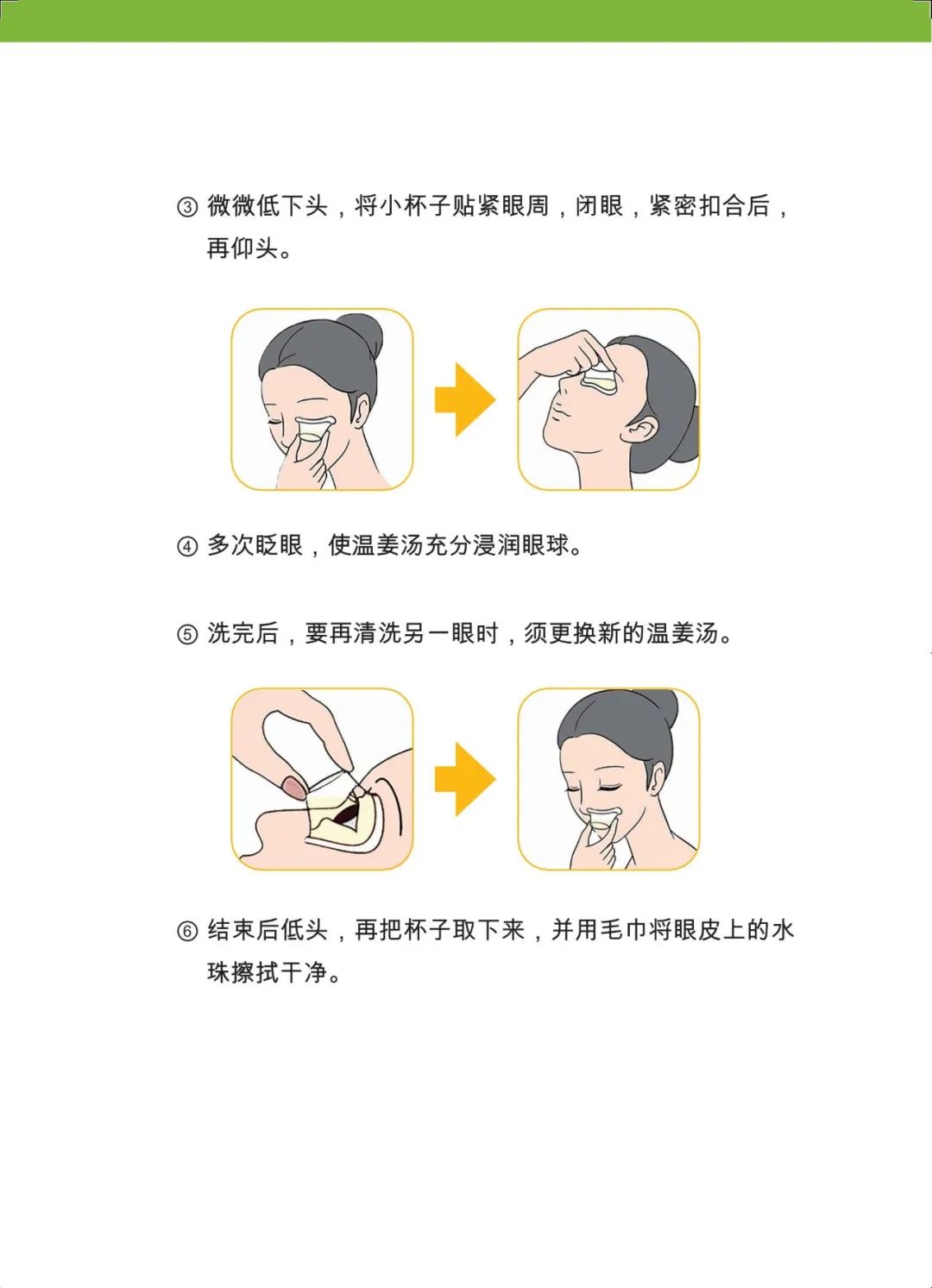 ③ 微微低下头，将小杯子贴紧眼周，闭眼，紧密扣合后，再仰头。

④ 多次眨眼，使温姜汤充分浸润眼球。

⑤ 洗完后，要再清洗另一眼时，须更换新的温姜汤。

⑥ 结束后低头，再把杯子取下来，并用毛巾将眼皮上的水珠擦拭干净。