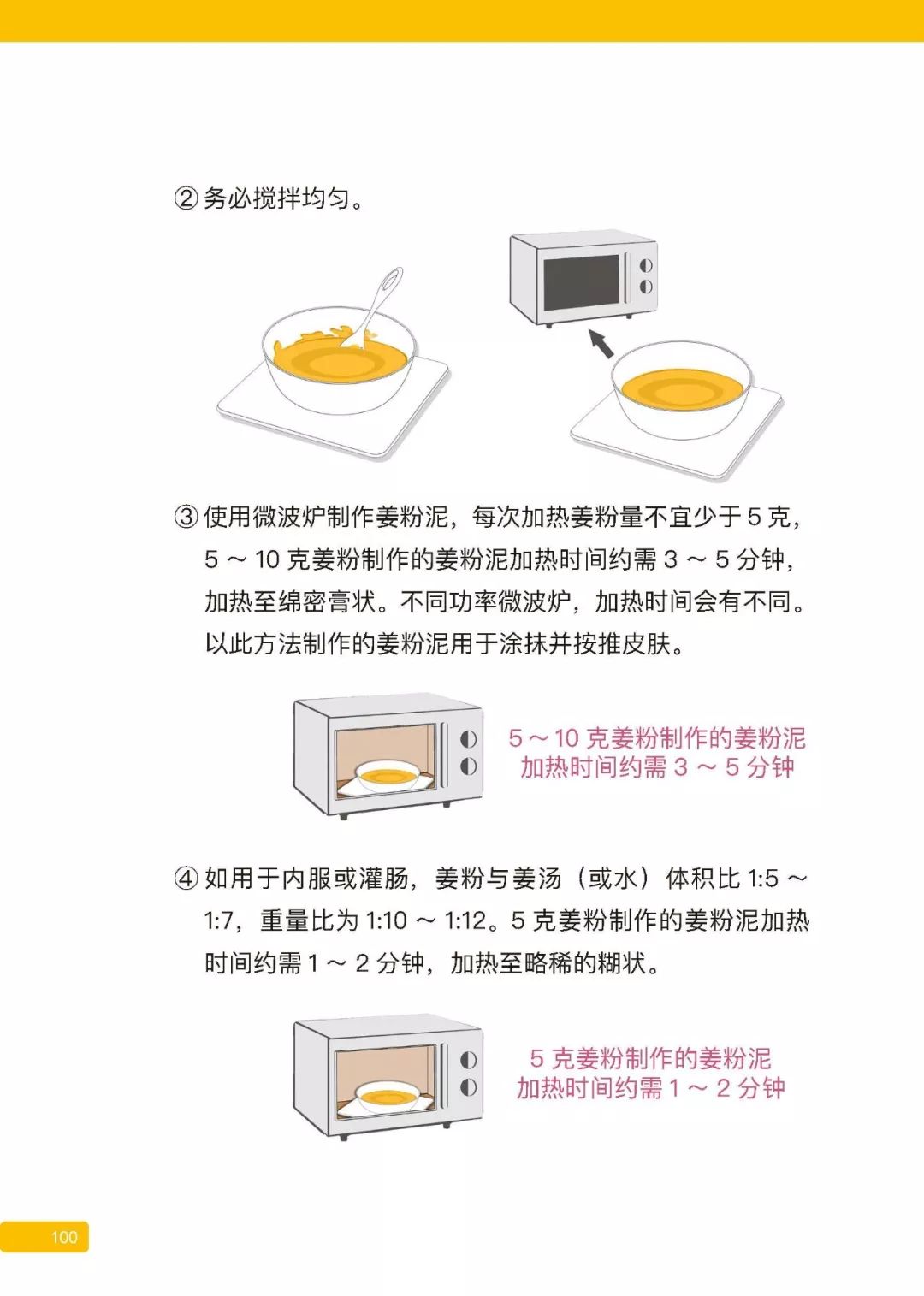 ② 务必搅拌均匀。

③ 使用微波炉制作姜粉泥，每次加热姜粉量不宜少于 5 克，5 ~ 10 克姜粉制作的姜粉泥加热时间约需 3 ~ 5 分钟，加热至绵密膏状。不同功率微波炉，加热时间会有不同。以此方法制作的姜粉泥用于涂抹并按推皮肤。

5 ~ 10 克姜粉制作的姜粉泥
加热时间约需 3 ~ 5 分钟

④ 如用于内服或灌肠，姜粉与姜汤（或水）体积比 1:5 ~ 1:7，重量比为 1:10 ~ 1:12。5 克姜粉制作的姜粉泥加热时间约需 1 ~ 2 分钟，加热至略稀的糊状。

5 克姜粉制作的姜粉泥
加热时间约需 1 ~ 2 分钟

100