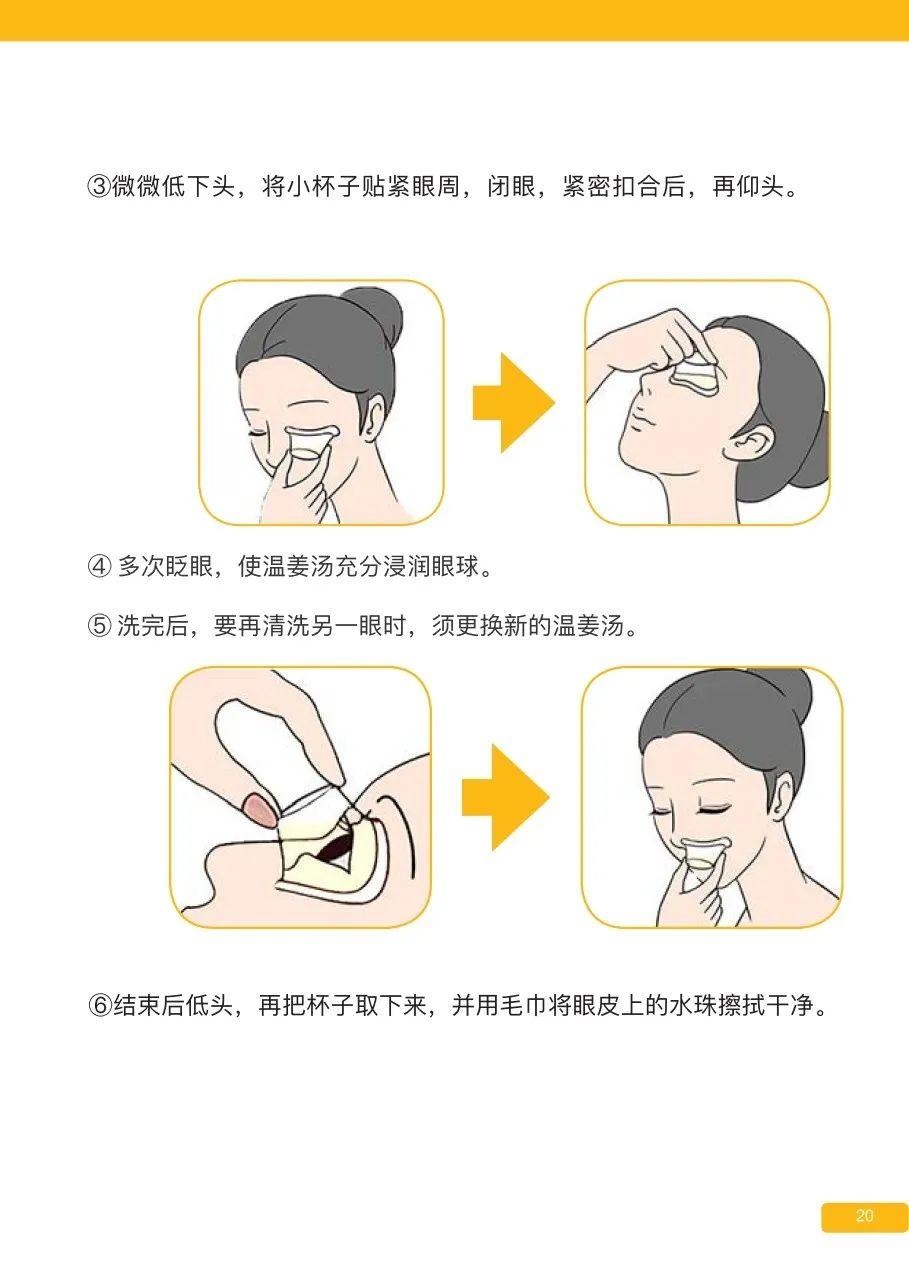 ③微微低下头，将小杯子贴紧眼周，闭眼，紧密扣合后，再仰头。

④ 多次眨眼，使温姜汤充分浸润眼球。

⑤ 洗完后，要再清洗另一眼时，须更换新的温姜汤。

⑥结束后低头，再把杯子取下来，并用毛巾将眼皮上的水珠擦拭干净。

20