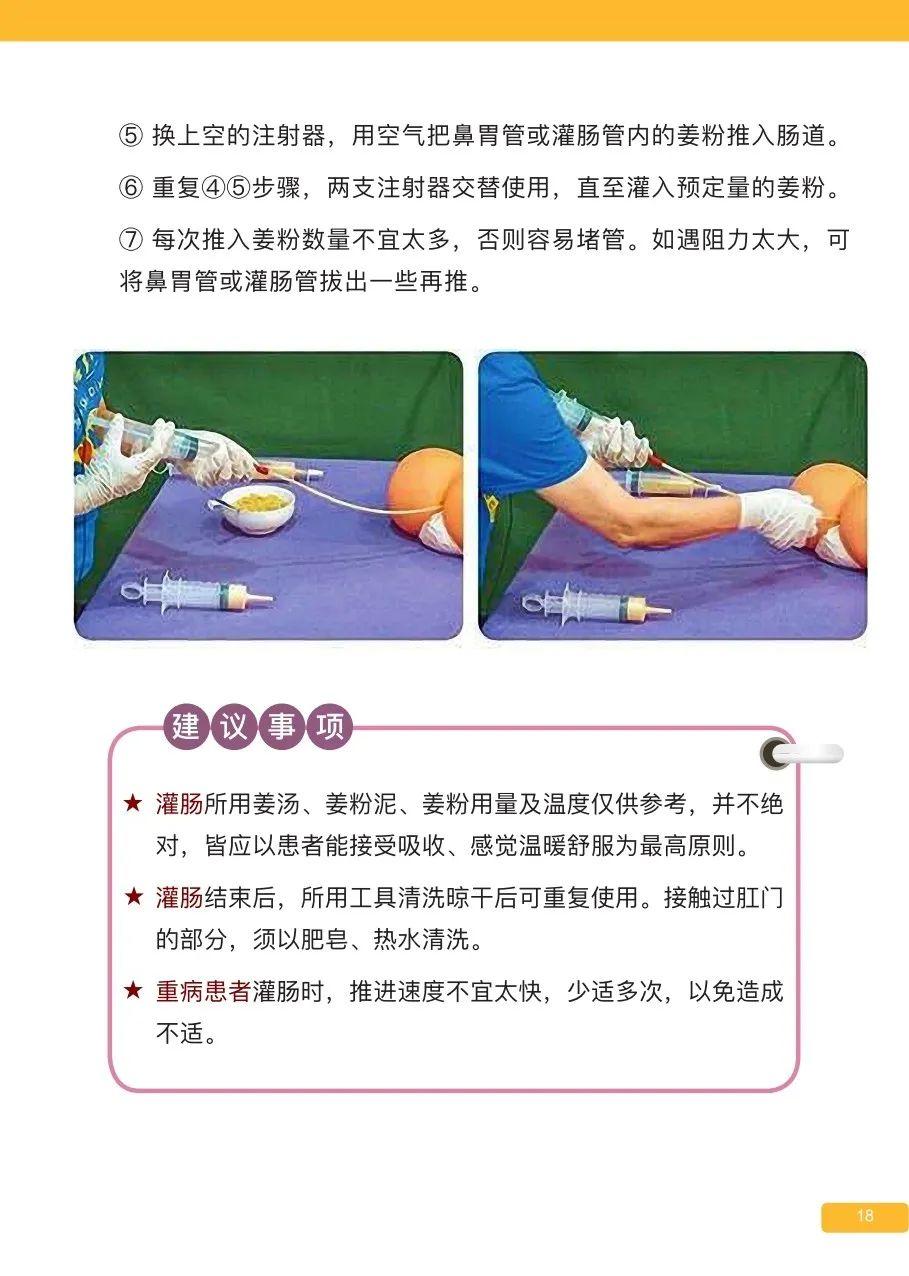 ⑤ 换上空的注射器，用空气把鼻胃管或灌肠管内的姜粉推入肠道。

⑥ 重复④⑤步骤，两支注射器交替使用，直至灌入预定量的姜粉。

⑦ 每次推入姜粉数量不宜太多，否则容易堵管。如遇阻力太大，可将鼻胃管或灌肠管拔出一些再推。

建议事项

★ 灌肠所用姜汤、姜粉泥、姜粉用量及温度仅供参考，并不绝对，皆应以患者能接受吸收、感觉温暖舒服为最高原则。

★ 灌肠结束后，所用工具清洗晾干后可重复使用。接触过肛门的部分，须以肥皂、热水清洗。

★ 重病患者灌肠时，推进速度不宜太快，少适多次，以免造成不适。

18