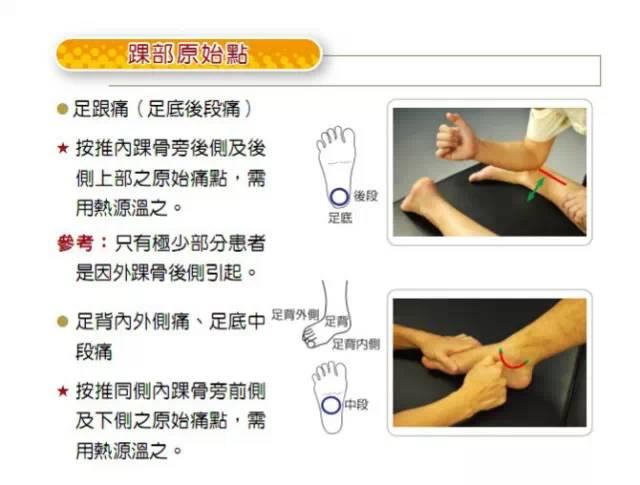 踝部原始點

● 足跟痛（足底後段痛）

★ 按推內踝骨旁後側及後側上部之原始痛點，需用熱源溫之。

參考：只有極少部分患者是因外踝骨後側引起。

後段
足底

● 足背內外側痛、足底中段痛

★ 按推同側內踝骨旁前側及下側之原始痛點，需用熱源溫之。

足背外側
足背
足背內側
中段