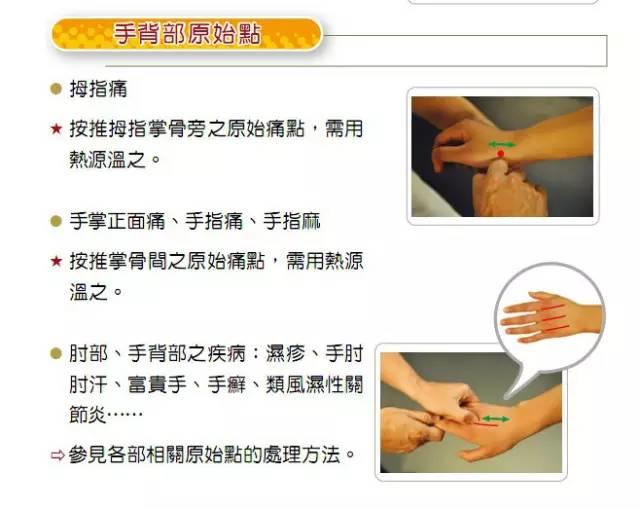 手背部原始點

● 拇指痛

★ 按推拇指掌骨旁之原始痛點，需用熱源溫之。

● 手掌正面痛、手指痛、手指麻

★ 按推掌骨間之原始痛點，需用熱源溫之。

● 肘部、手背部之疾病：濕疹、手肘肘汗、富貴手、手癬、類風濕性關節炎……

⇨ 參見各部相關原始點的處理方法。