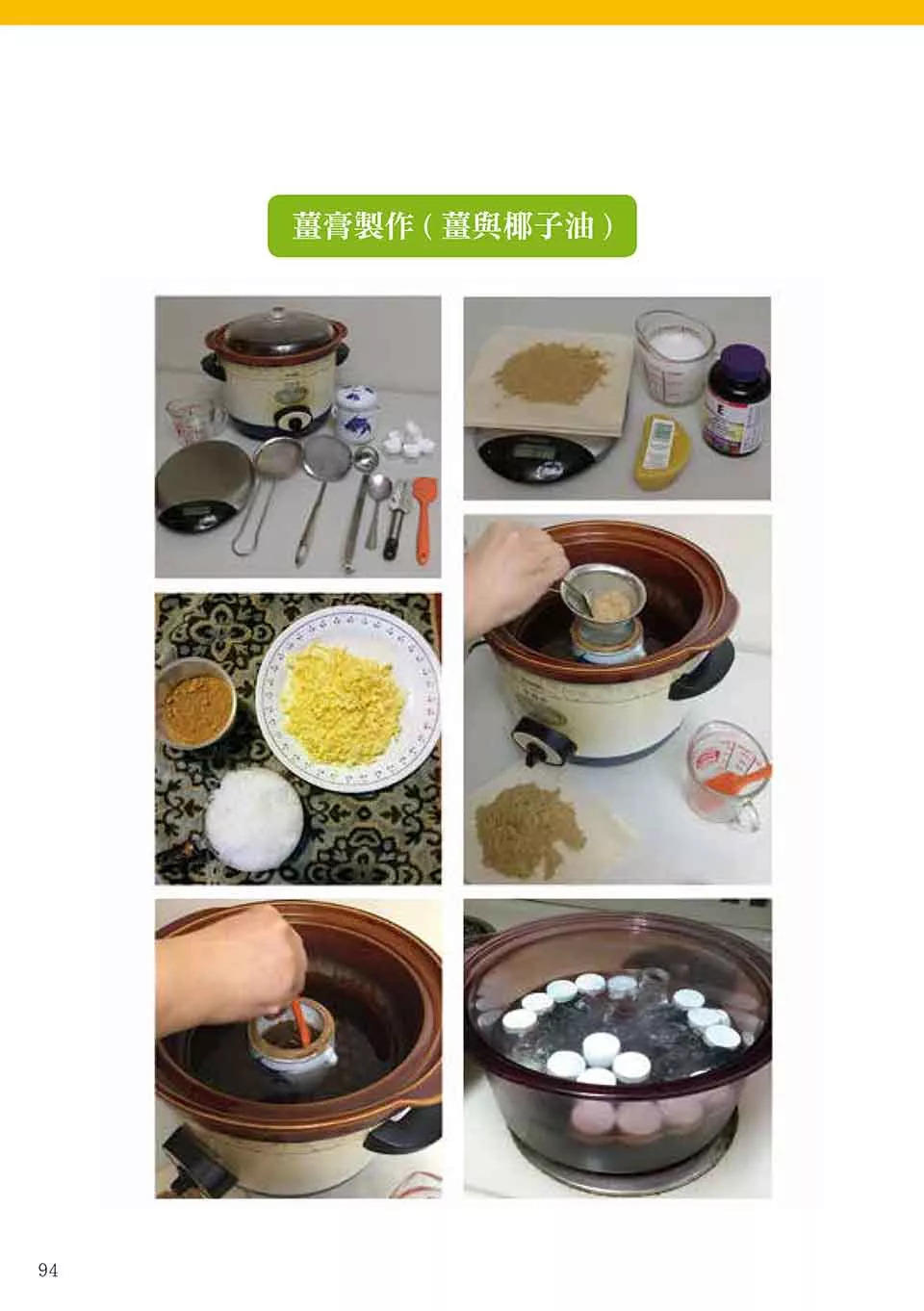 薑膏製作（薑與椰子油）

94