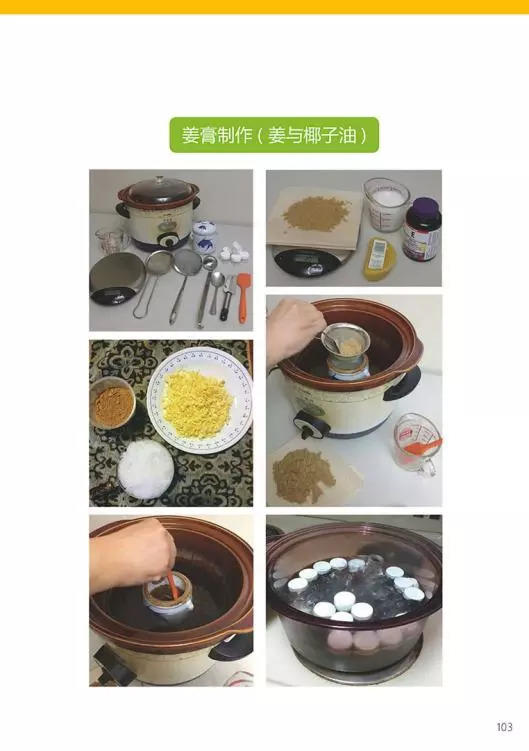 姜膏制作（姜与椰子油）

103