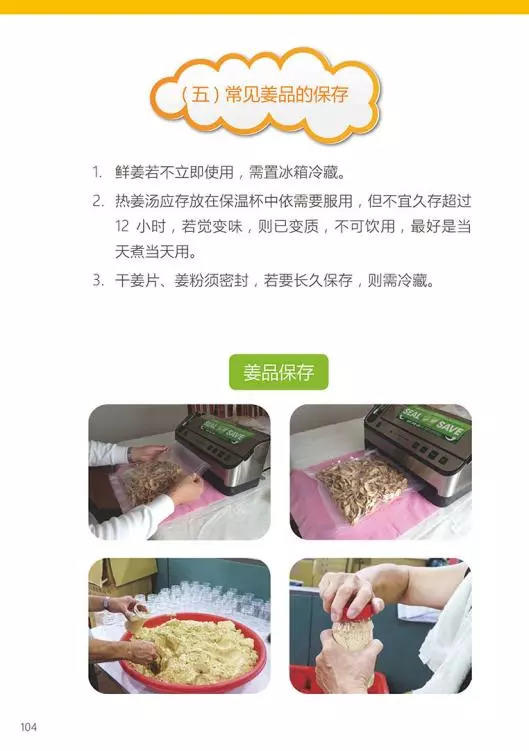 （五）常见姜品的保存

1. 鲜姜若不立即使用，需置冰箱冷藏。

2. 热姜汤应存放在保温杯中依需要服用，但不宜久存超过 12 小时，若觉变味，则已变质，不可饮用，最好是当天煮当天用。

3. 干姜片、姜粉须密封，若要长久保存，则需冷藏。

姜品保存

SEAL SAVE

SEAL SAVE

104