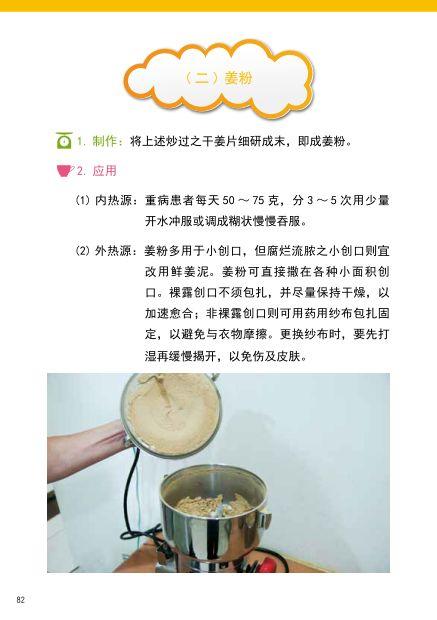 （二）姜粉

1. 制作：将上述炒过之干姜片细研成末，即成姜粉。

2. 应用

(1) 内热源：重病患者每天 50 ～ 75 克，分 3 ～ 5 次用少量开水冲服或调成糊状慢慢吞服。

(2) 外热源：姜粉多用于小创口，但腐烂流脓之小创口则宜改用鲜姜泥。姜粉可直接撒在各种小面积创口。裸露创口不须包扎，并尽量保持干燥，以加速愈合；非裸露创口则可用药用纱布包扎固定，以避免与衣物摩擦。更换纱布时，要先打湿再缓慢揭开，以免伤及皮肤。

82